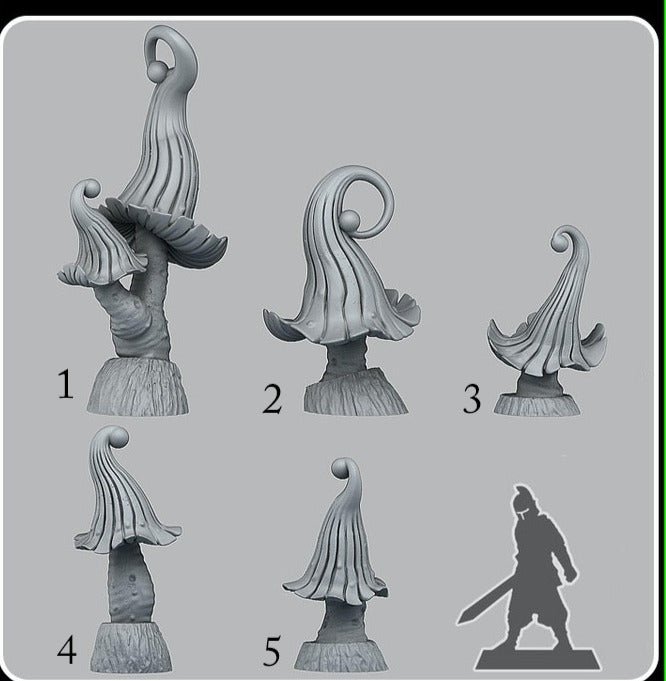 1
2
3
4
5