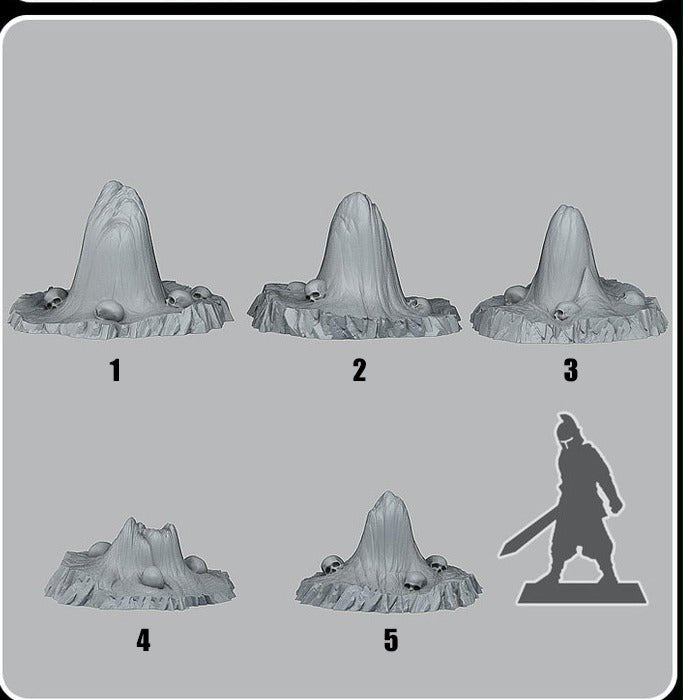 1

2

3

4

5